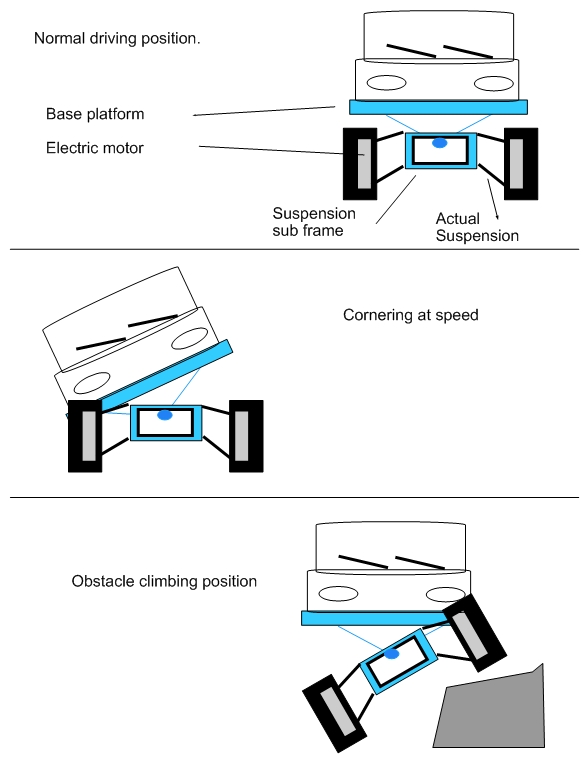 Normal driving position.

Base platform

Electric motor

Suspension sub frame

Actual Suspension

Cornering at speed

Obstacle climbing position